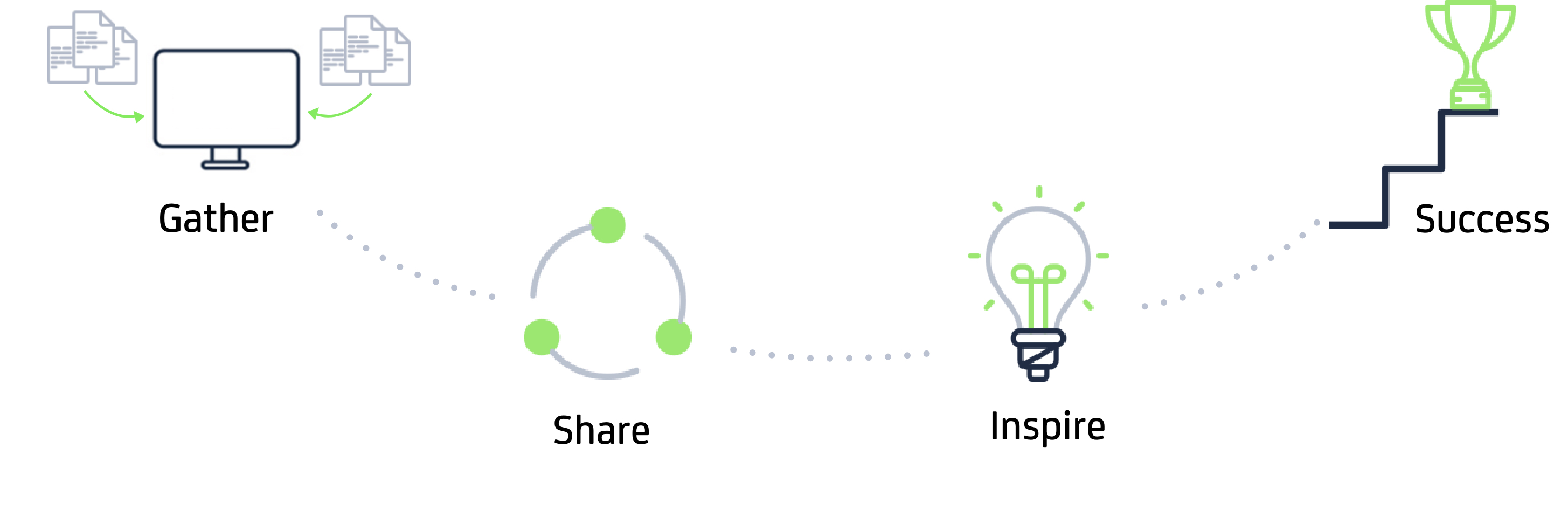 Gather

Share

Inspire

Success